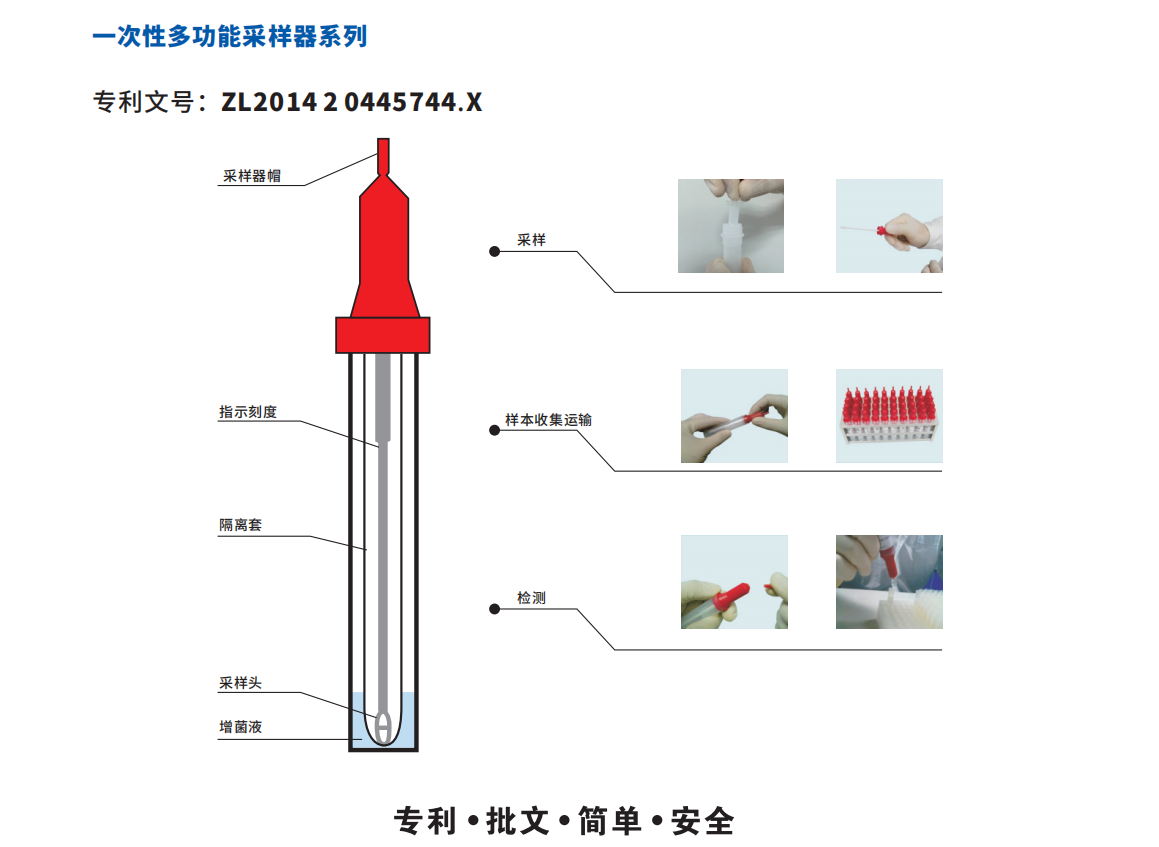 一次性多功能采样器系列

专利文号：ZL2014 2 0445744.X

采样器帽

指示刻度

隔离套

采样头

增菌液

采样

样本收集运输

检测

专利 • 批文 • 简单 • 安全